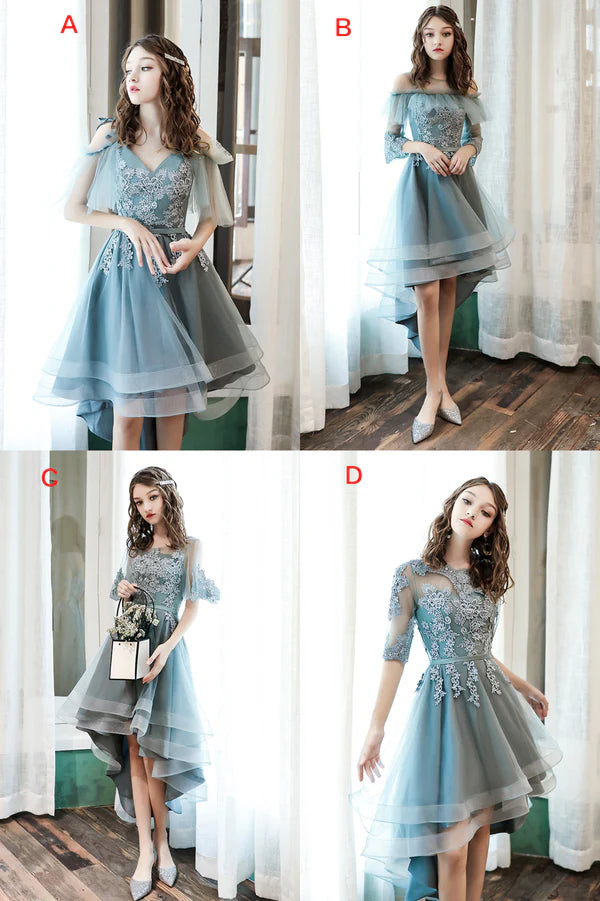 A

B

G

D